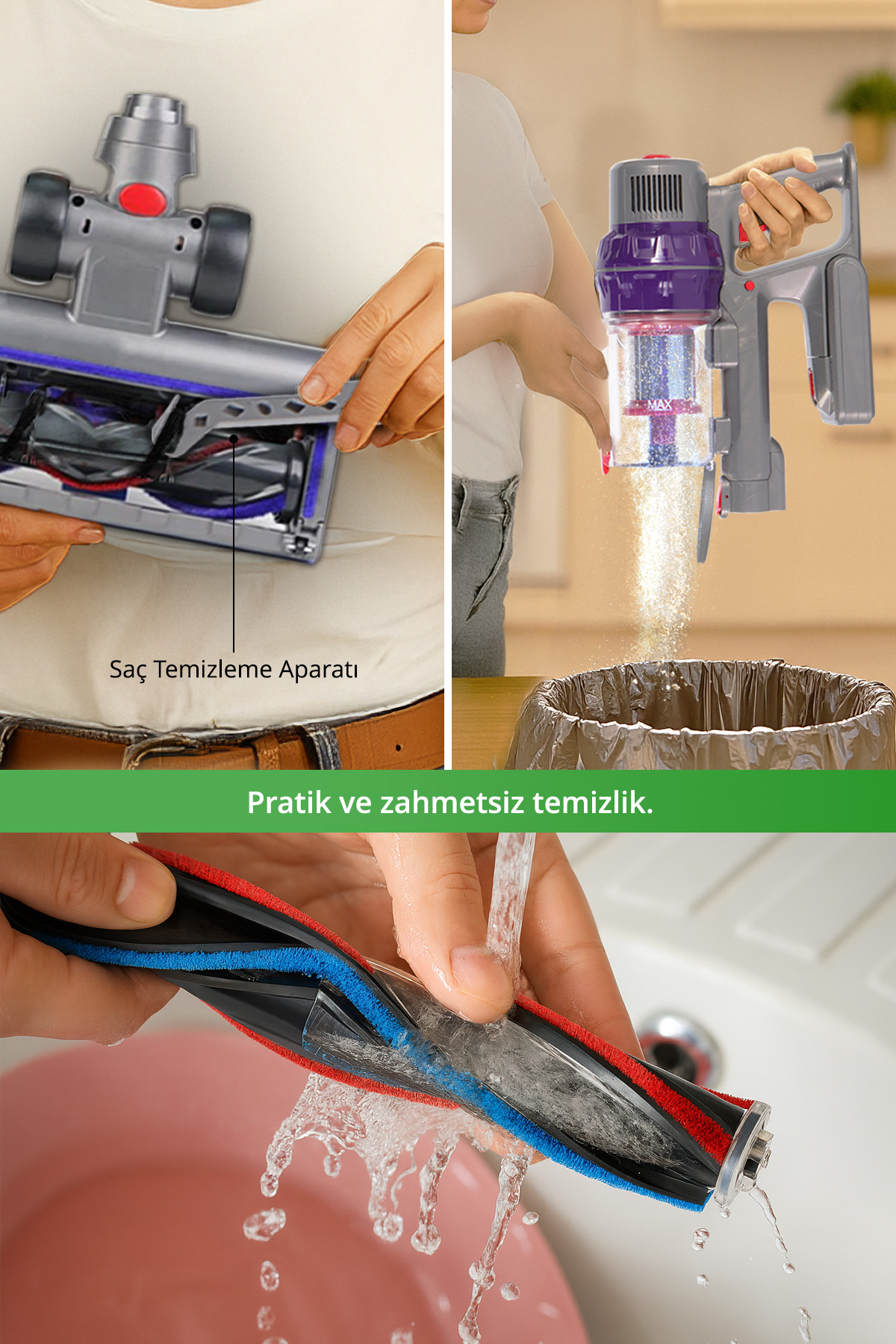 Saç Temizleme Aparatı

MAX

Pratik ve zahmetsiz temizlik.