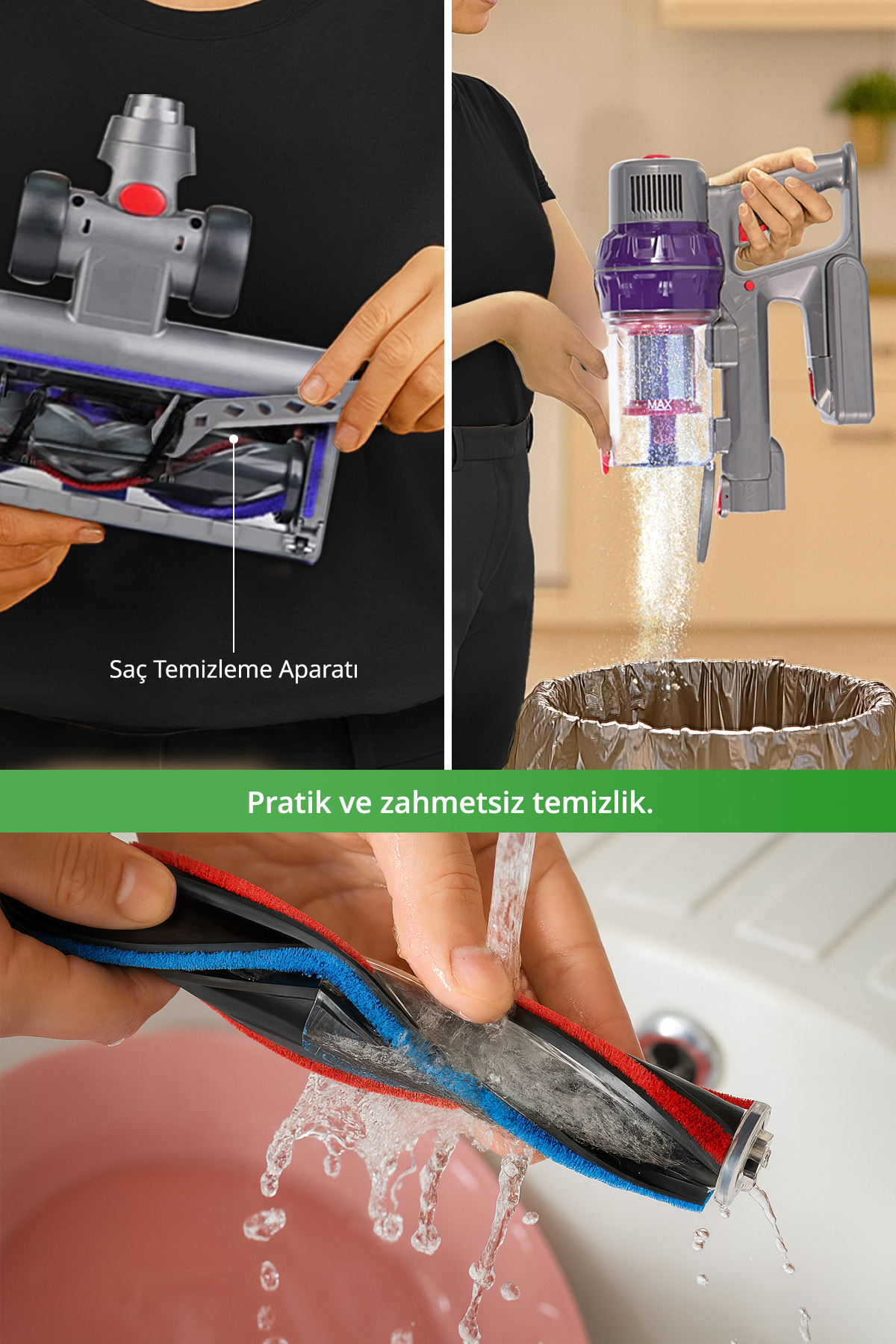 Saç Temizleme Aparatı

MAX

Pratik ve zahmetsiz temizlik.