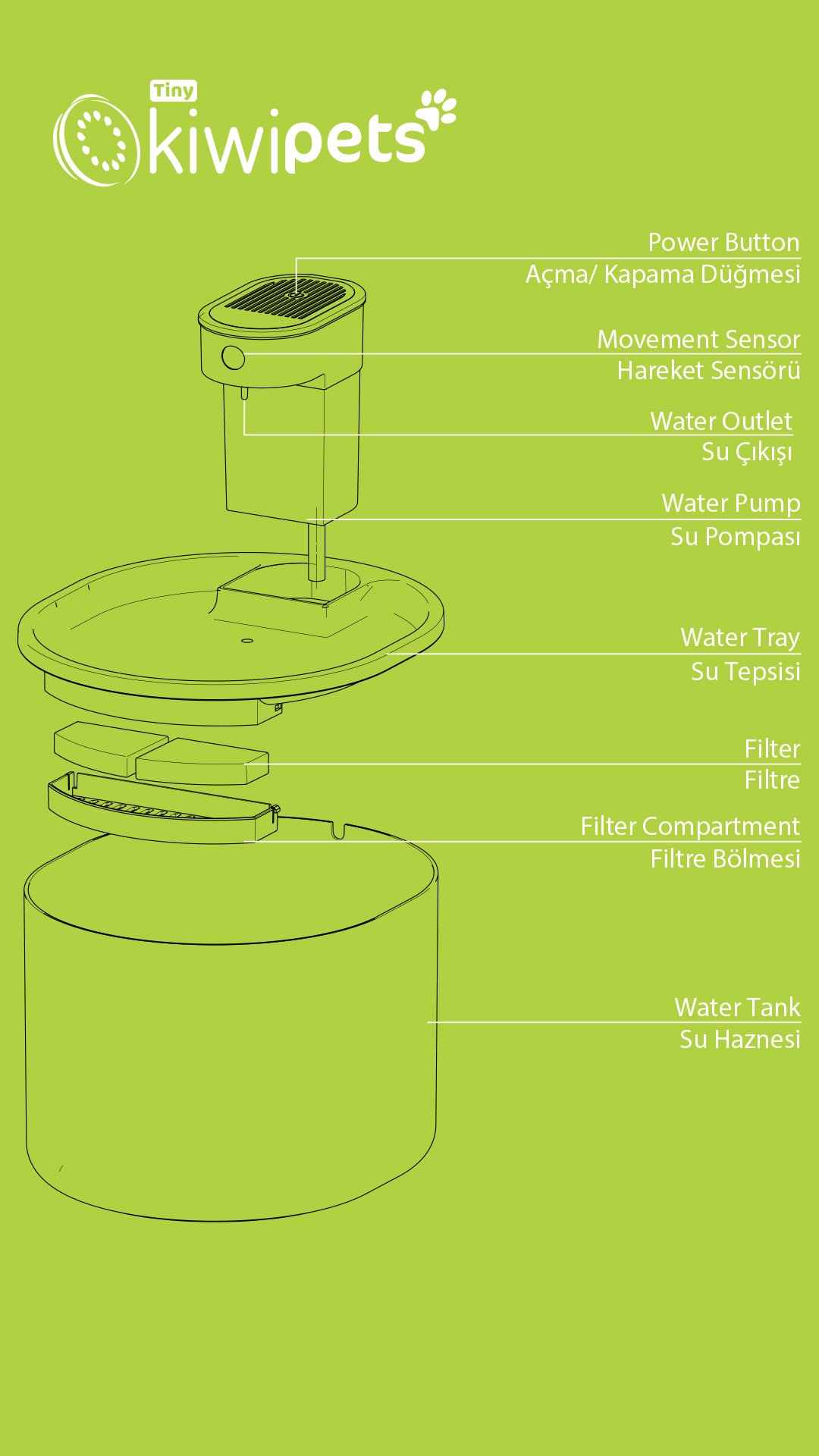 Tiny
kiwipets

Power Button
Açma/ Kapama Düğmesi

Movement Sensor
Hareket Sensörü

Water Outlet
Su Çıkışı

Water Pump
Su Pompası

Water Tray
Su Tepsisi

Filter
Filtre

Filter Compartment
Filtre Bölmesi

Water Tank
Su Haznesi