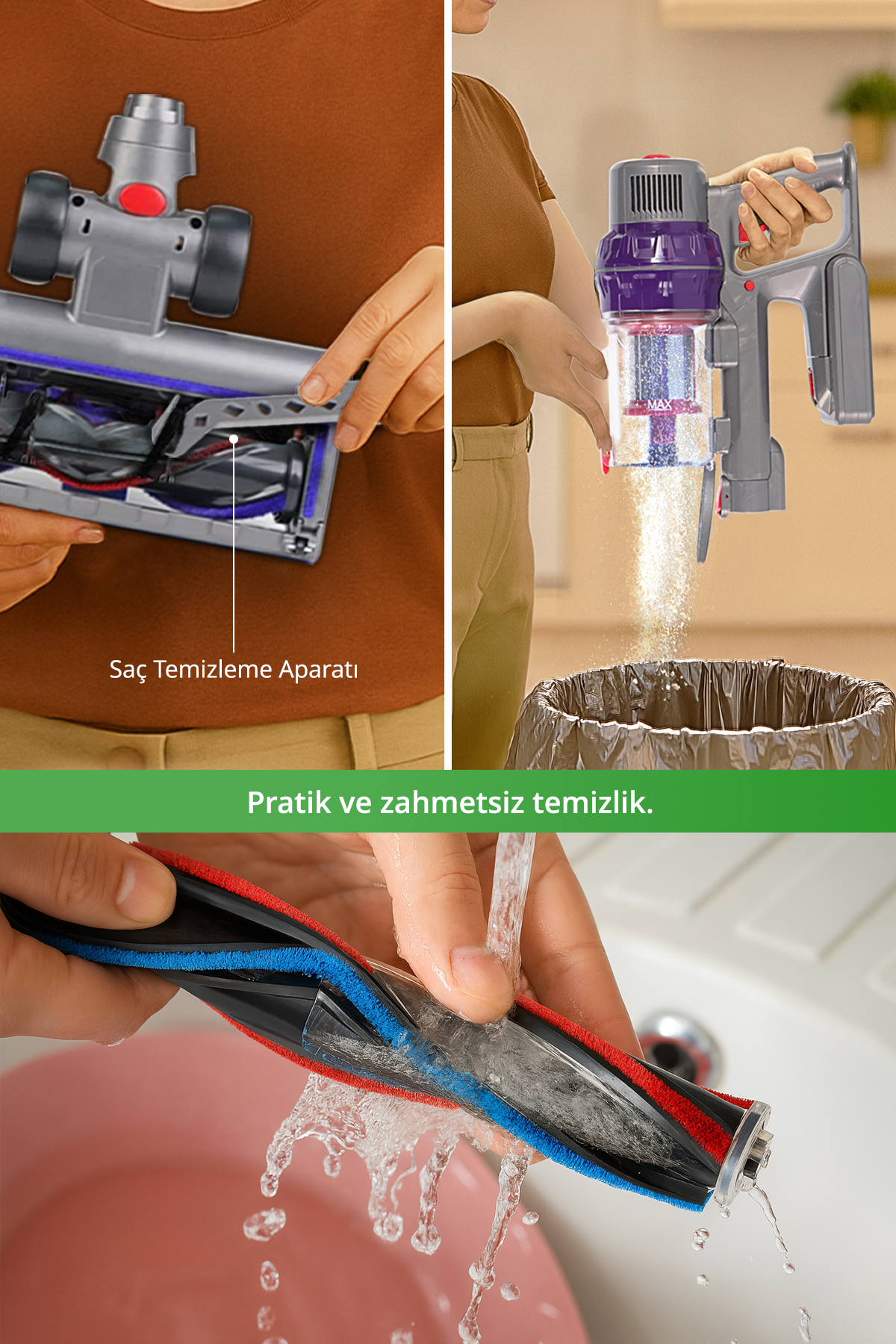 Saç Temizleme Aparatı

MAX

Pratik ve zahmetsiz temizlik.