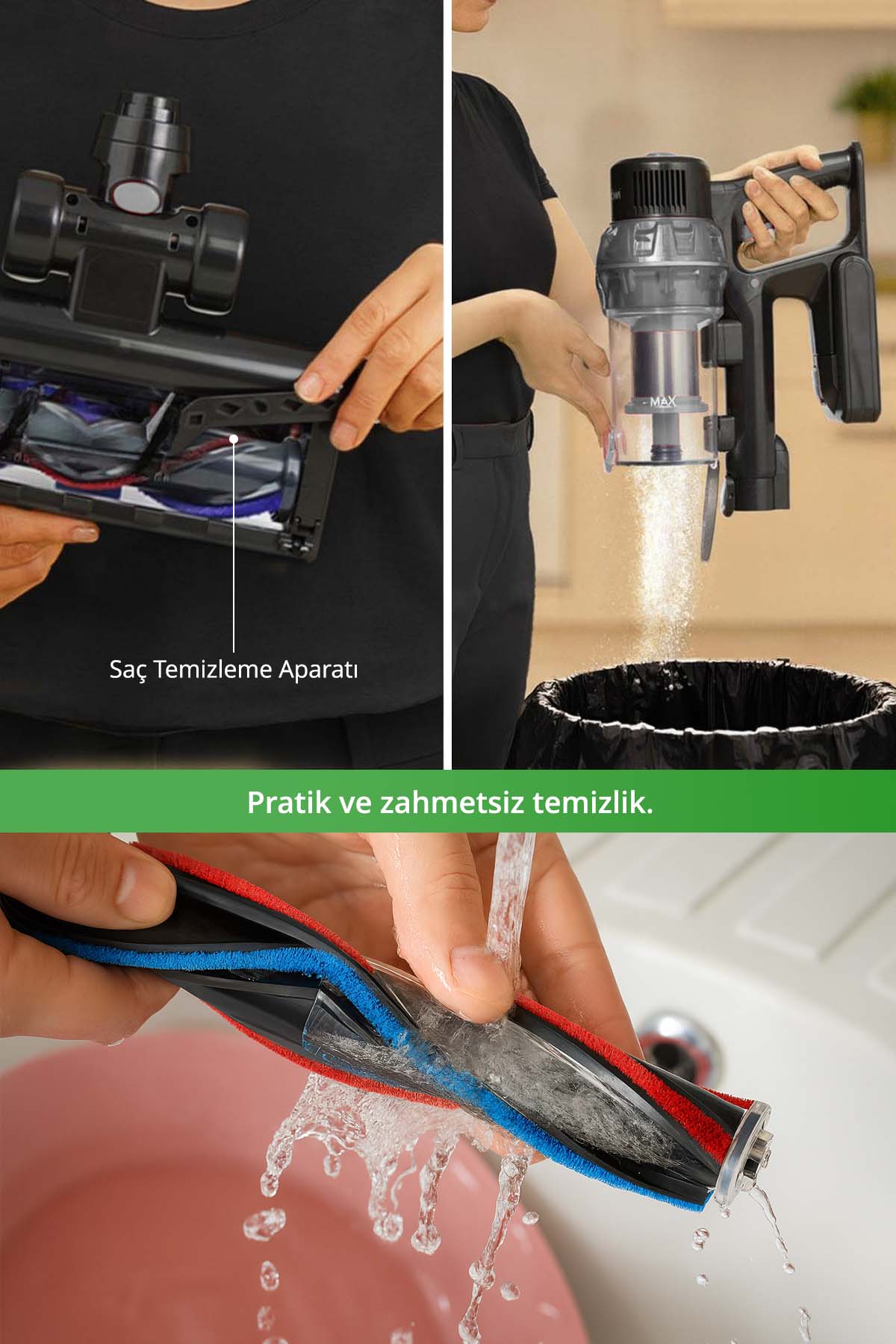 Saç Temizleme Aparatı

MAX

Pratik ve zahmetsiz temizlik.